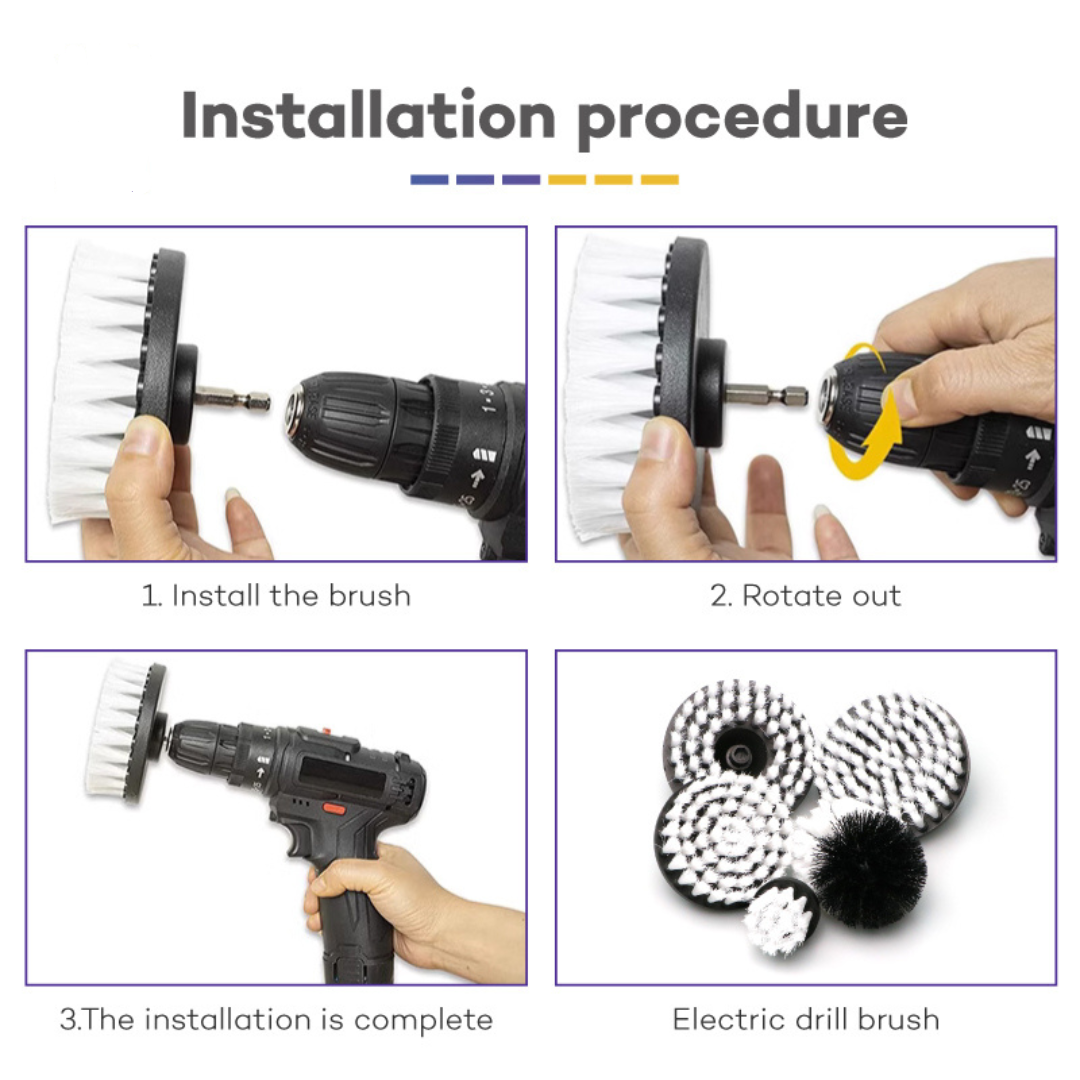 Installation procedure

1. Install the brush

2. Rotate out

3.The installation is complete

Electric drill brush